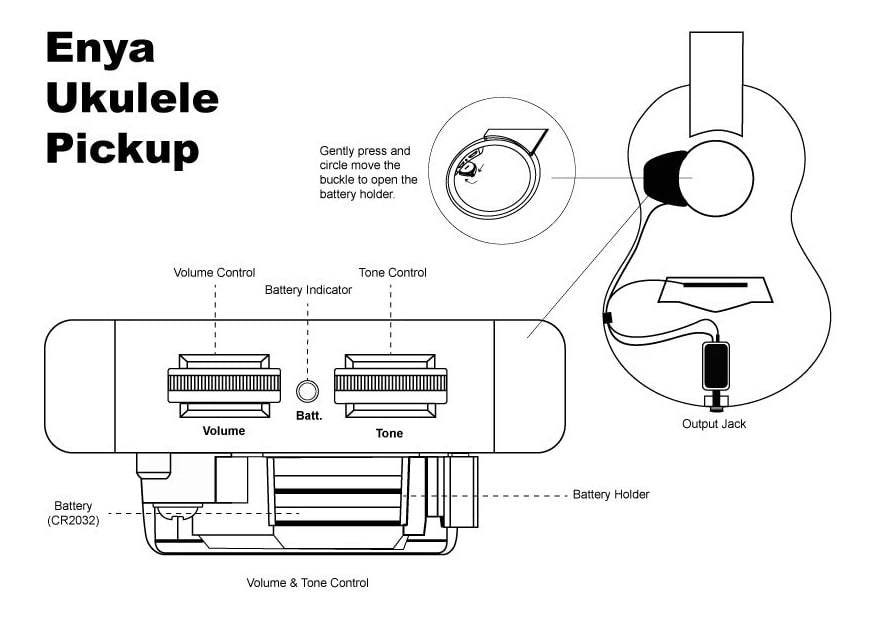 Enya Ukulele Pickup

Gently press and circle move the buckle to open the battery holder.

Volume Control

Battery Indicator

Tone Control

Volume

Batt.

Tone

Output Jack

Battery (CR2032)

Battery Holder

Volume & Tone Control