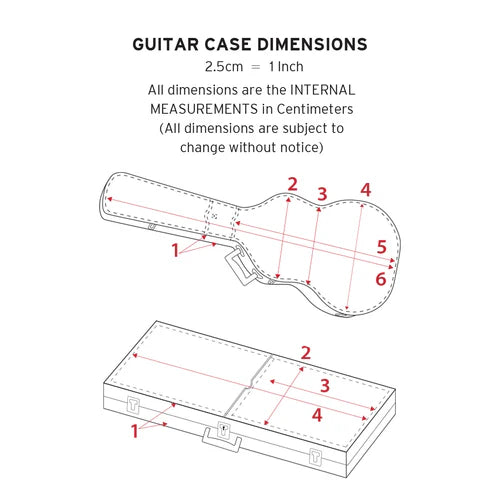 GUITAR CASE DIMENSIONS
2.5cm = 1 Inch
All dimensions are the INTERNAL MEASUREMENTS in Centimeters (All dimensions are subject to change without notice)

2
3
4
5
6
1

2
3
4
1